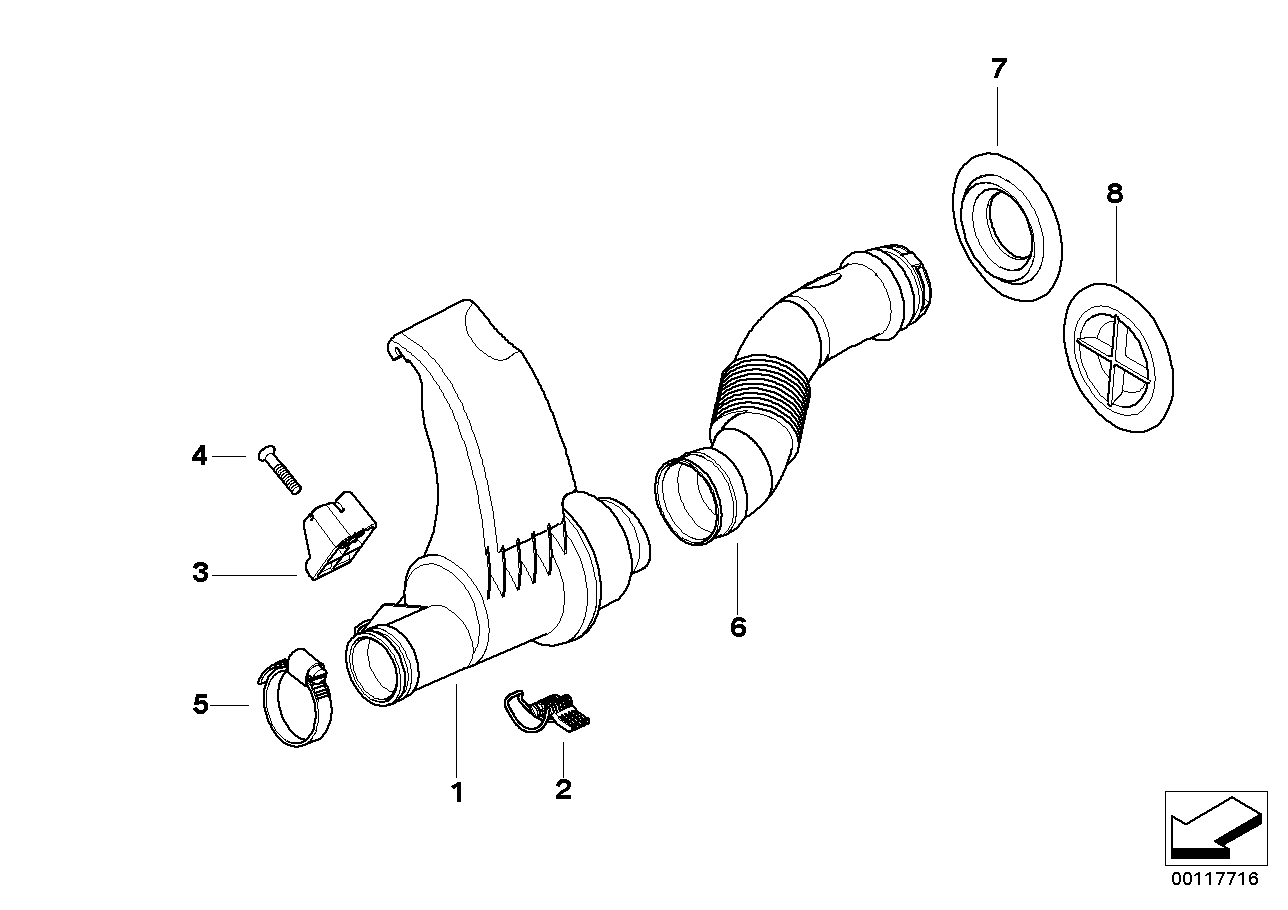 7
8
4
3
6
5
1
2
00117716