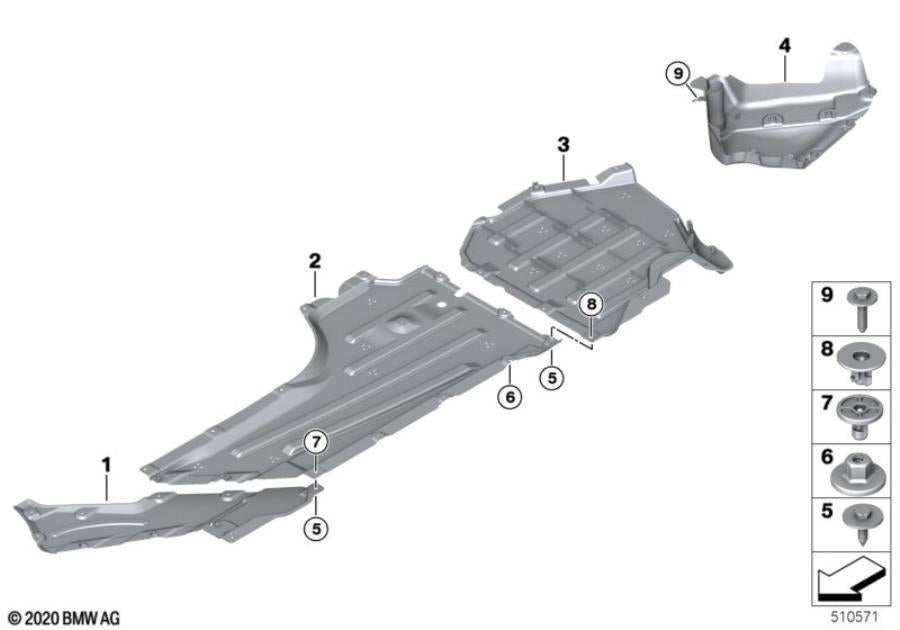 4
9
3
2
8
5
6
7
1
5
9
8
7
6
5
© 2020 BMW AG
510571