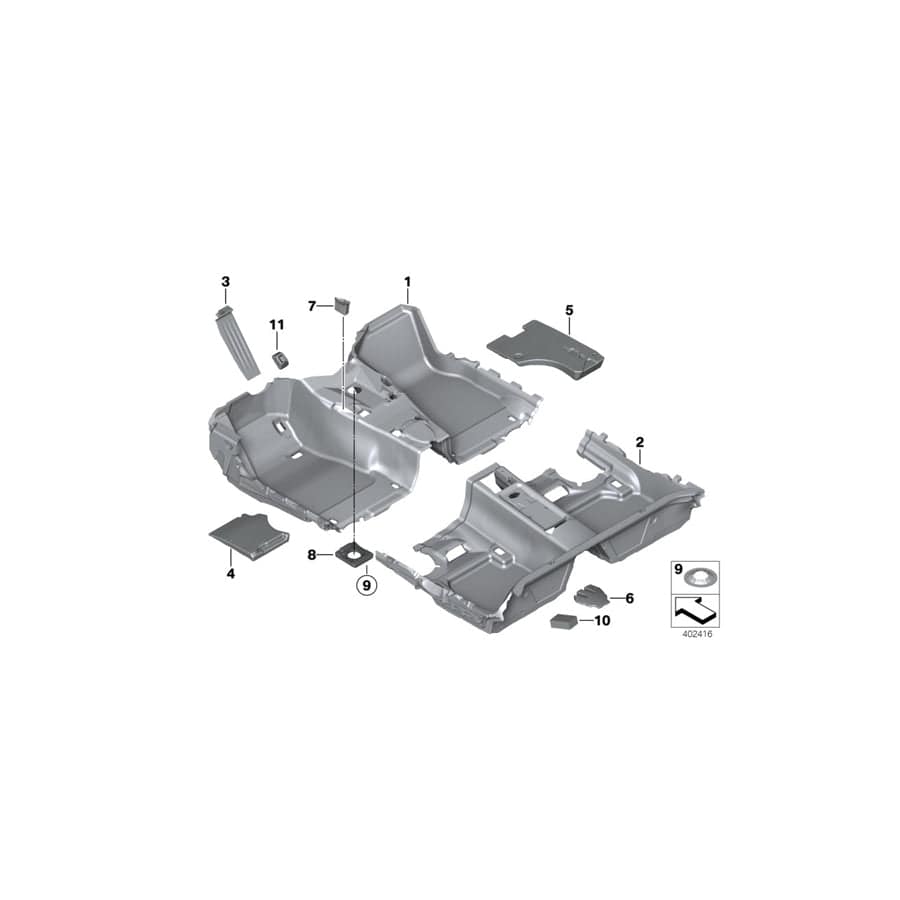 3
7
1
5
11
2
4
8
9
9
6
10
402416