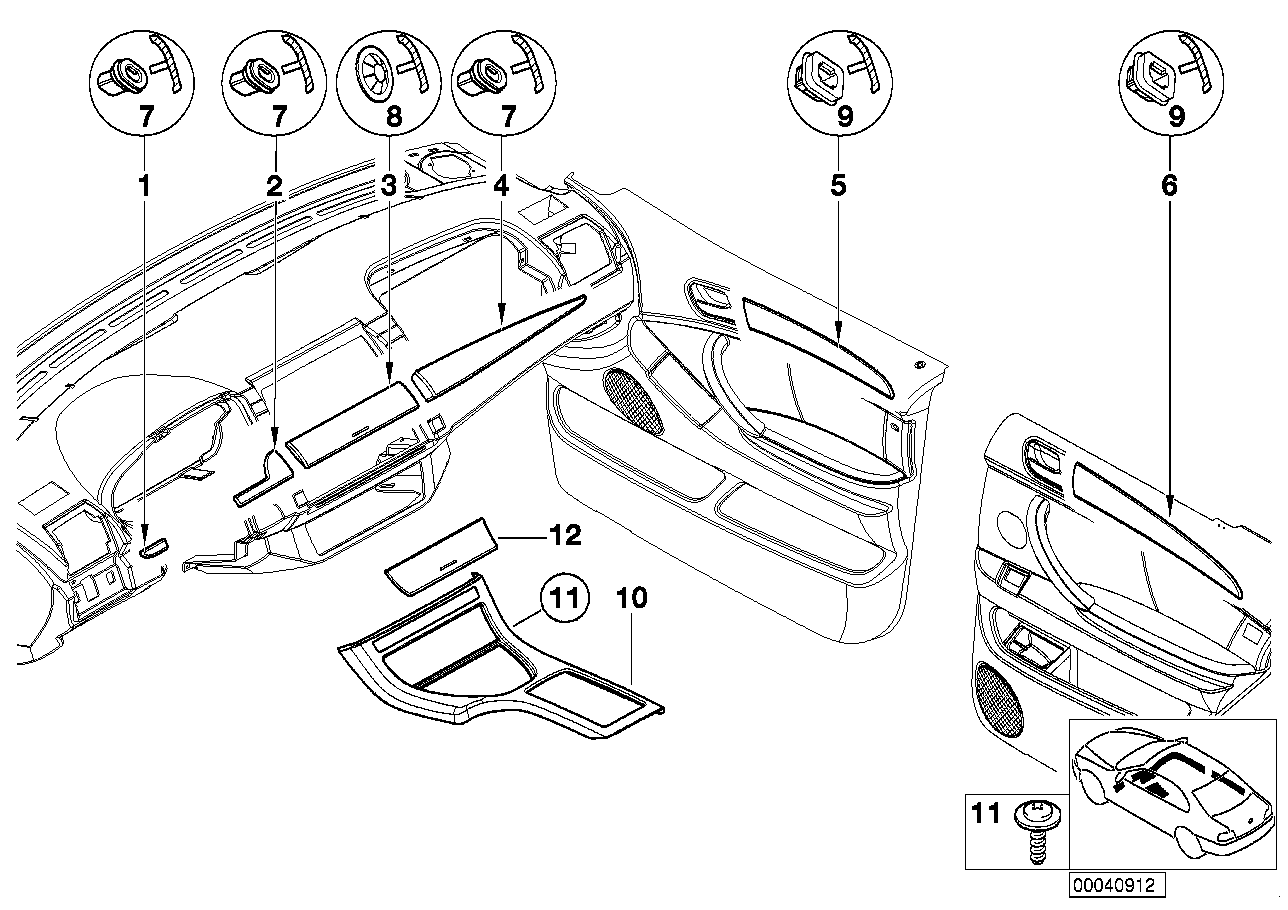 7
7
8
7
9
9
1
2
3
4
5
6
12
11
10
11
00040912