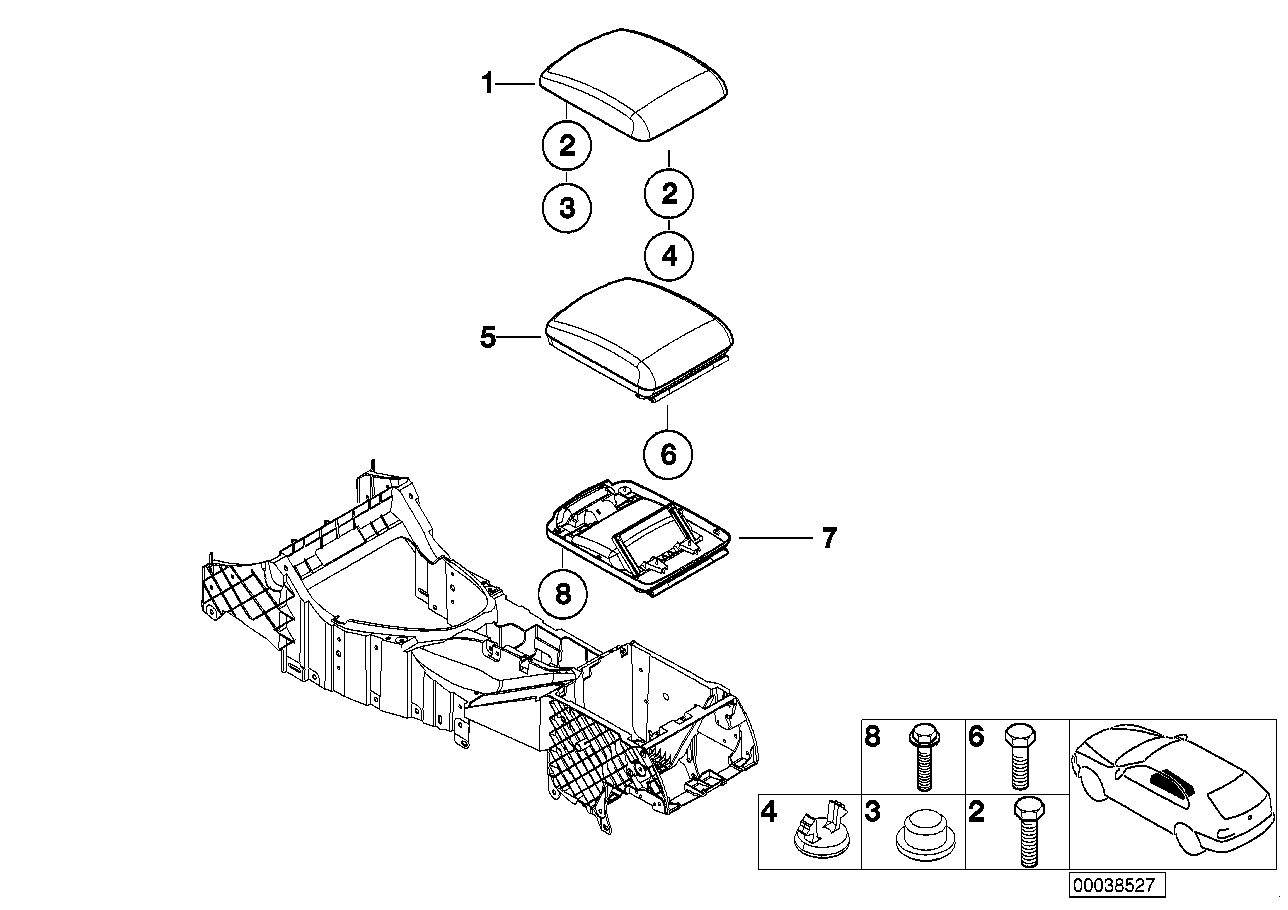 1
2
3
2
4
5
6
7
8
8
6
4
3
2
00038527