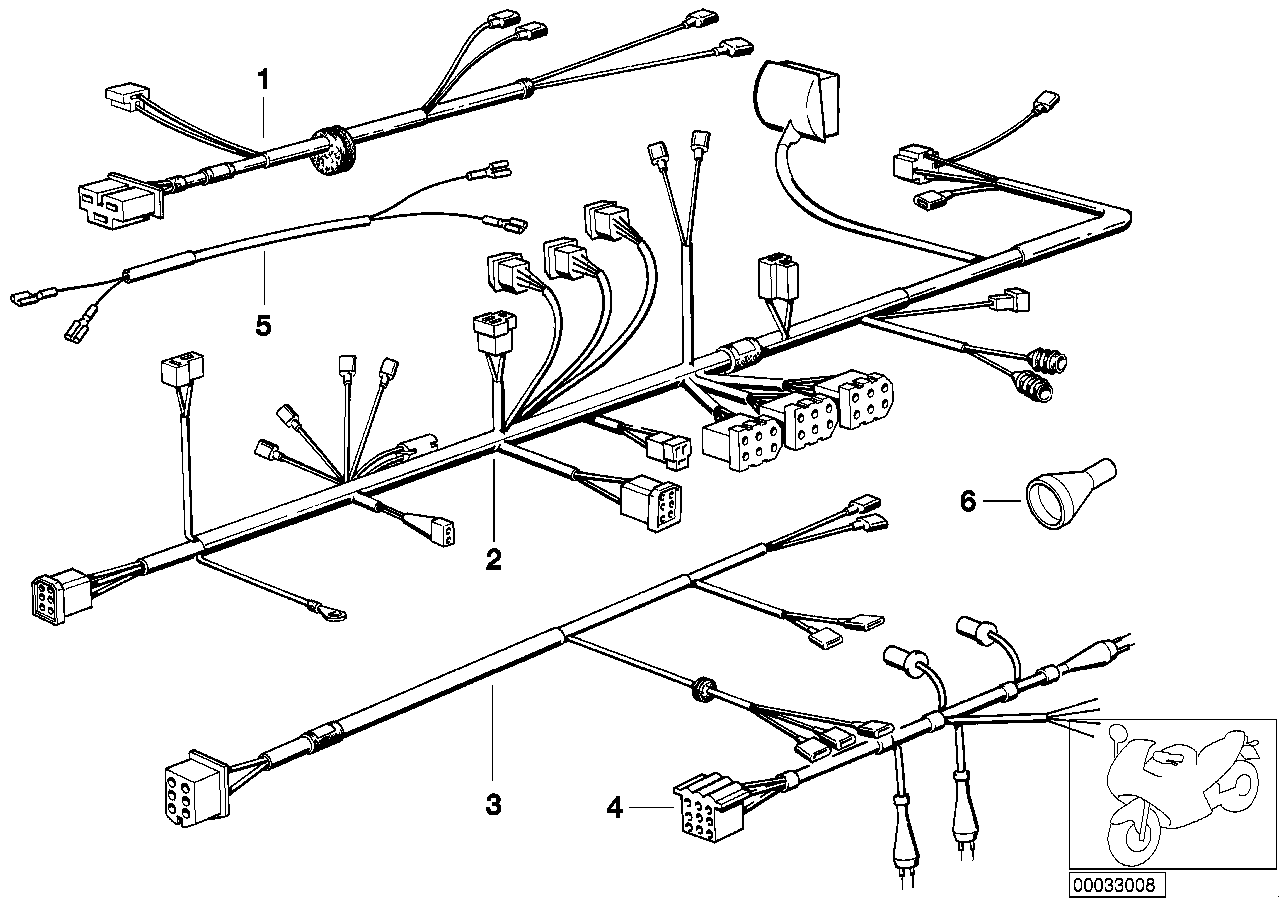 1
5
2
6
3
4
00033008