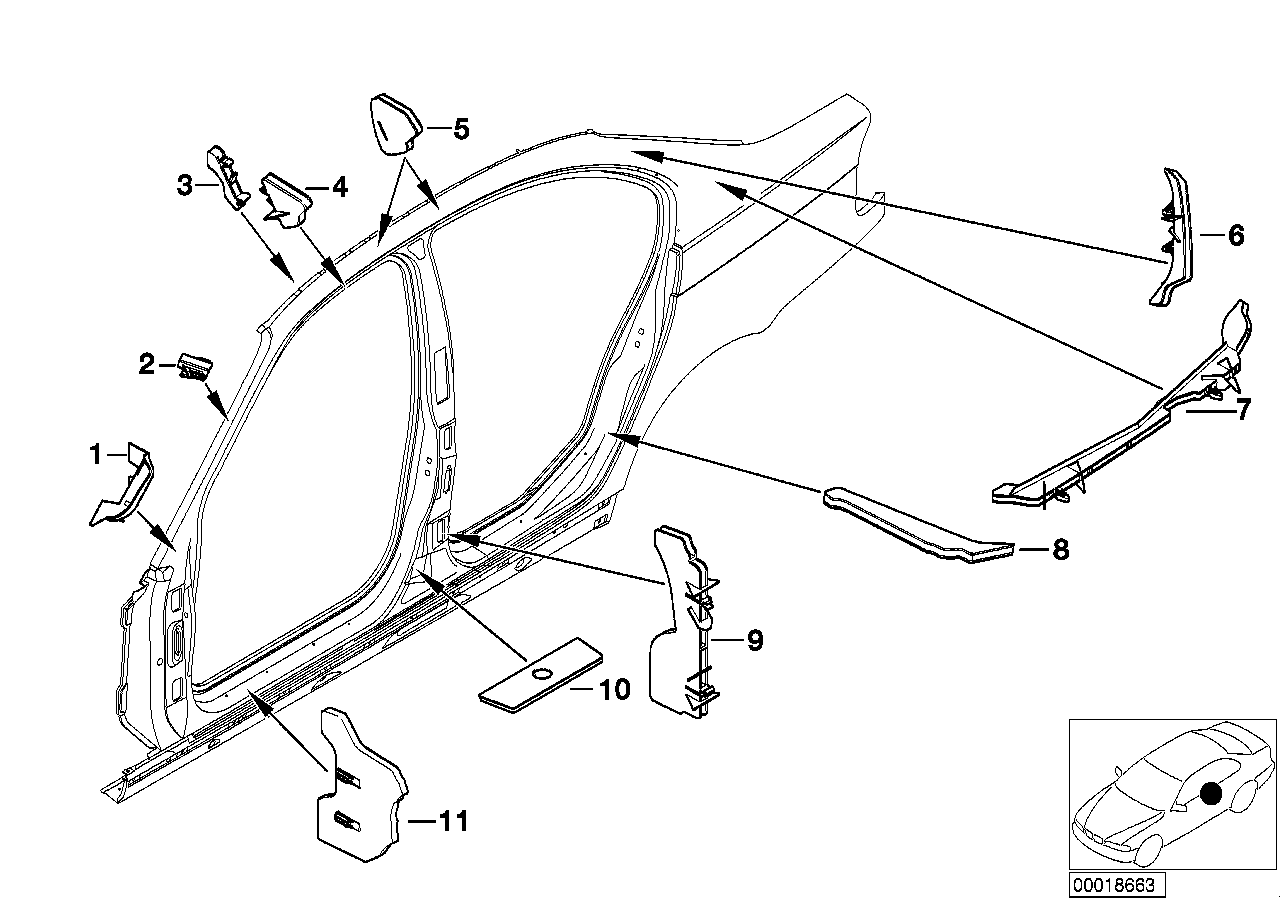 5
3
4
6
2
7
1
8
9
10
11
00018663