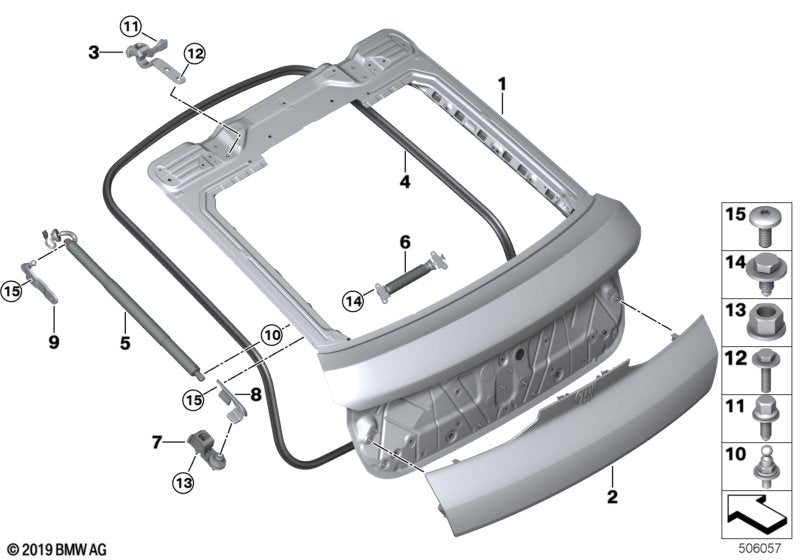 11
3
12
1
4
6
14
15
9
5
10
15
8
7
13
2
15
14
13
12
11
10
© 2019 BMW AG
506057