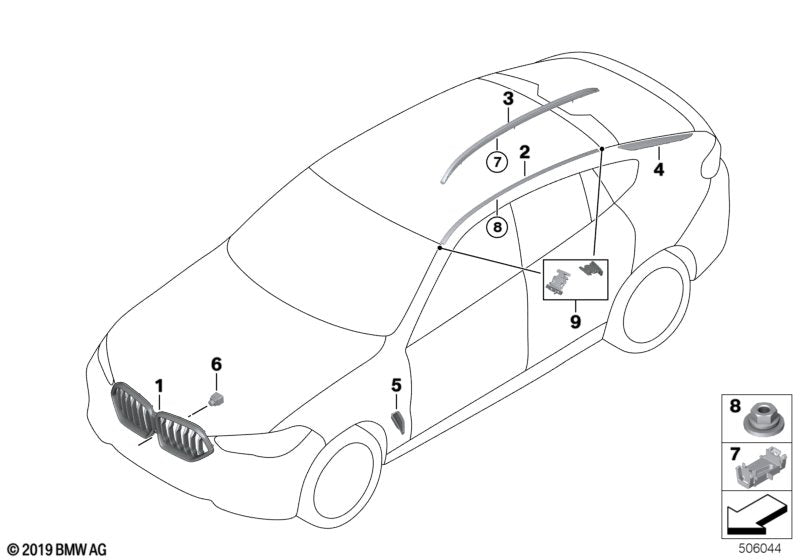 3
7
2
4
8
9
6
1
5
8
7
© 2019 BMW AG
506044