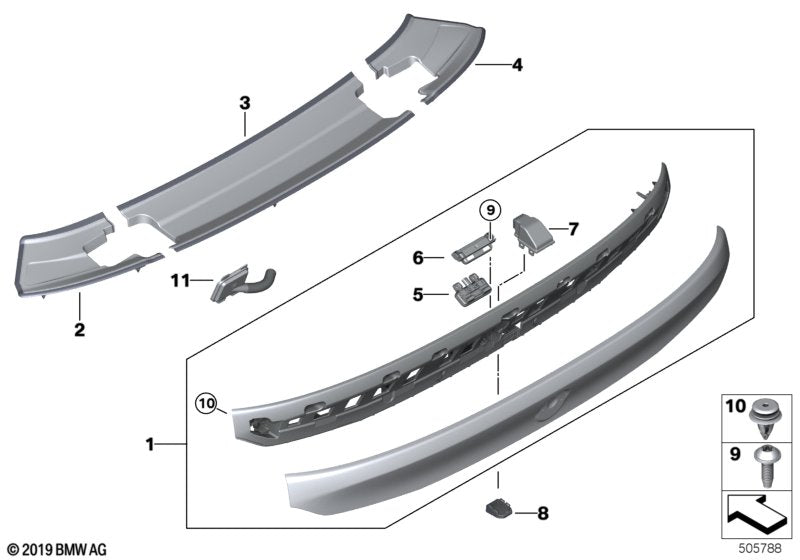 4
3
9
7
6
5
11
2
10
1
10
9
8
© 2019 BMW AG
505788