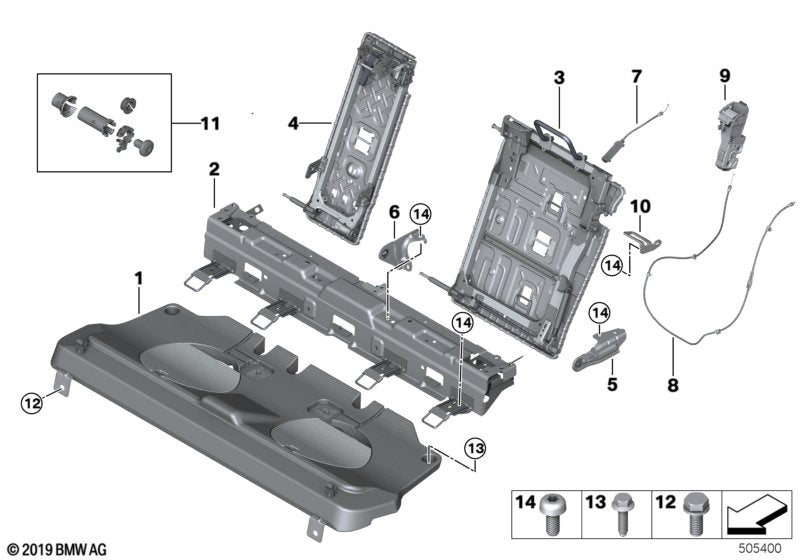 11
4
3
7
9
2
6
14
10
14
1
14
14
5
8
12
13
14
13
12
© 2019 BMW AG
505400