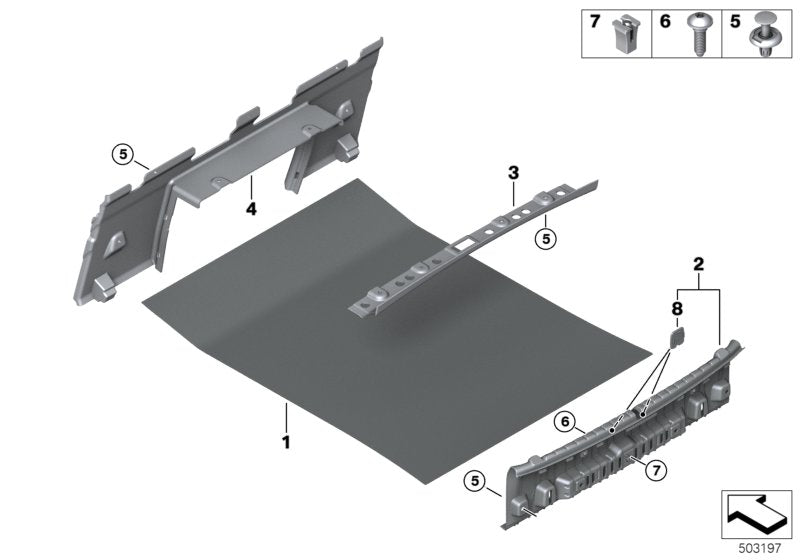 7 6 5

5

4

3

5

2

8

1

6

7

5

503197