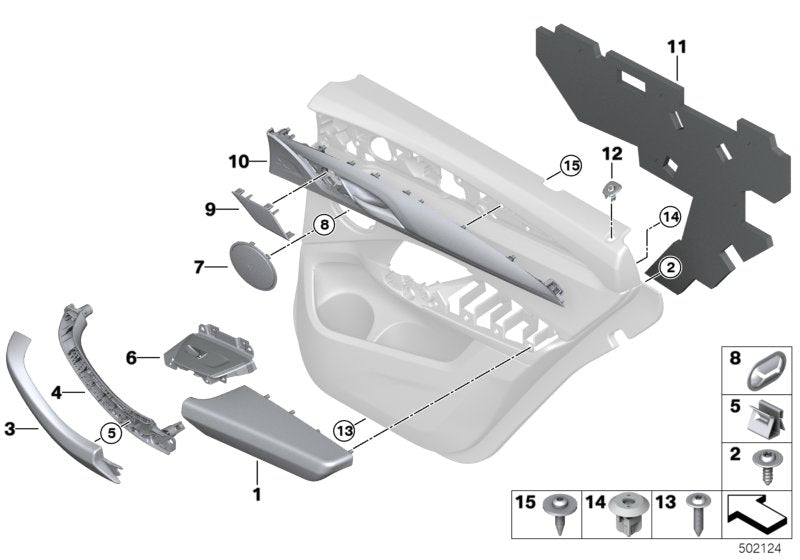 11
10
15
12
9
8
14
7
2
6
4
3
5
13
1
8
5
2
15
14
13
502124