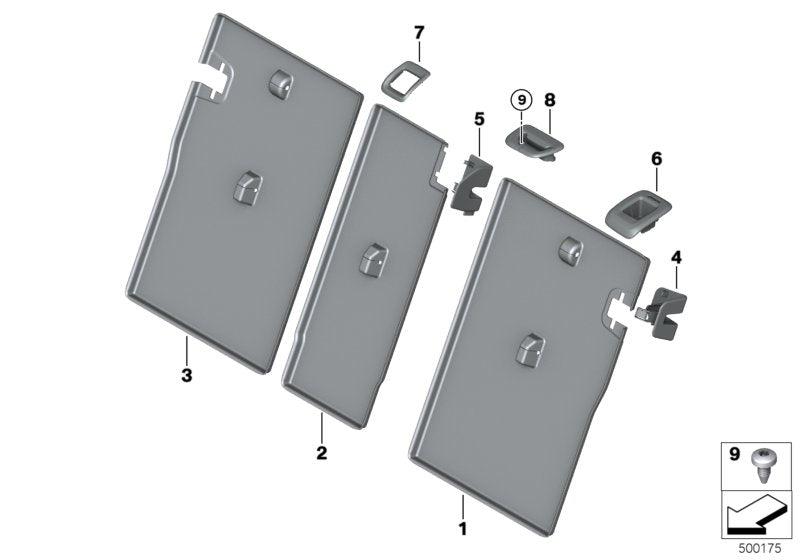 7
9
8
5
6
4
3
2
1
9
500175