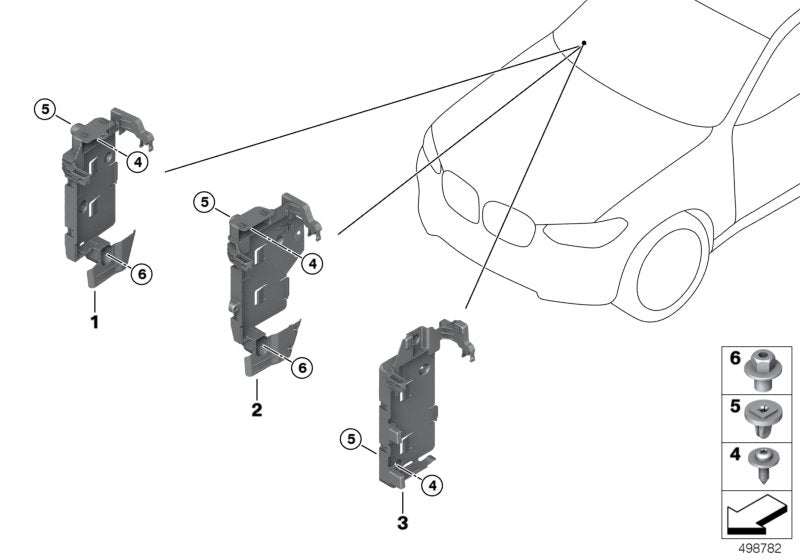 5
4
6
1
5
4
6
2
5
4
3
6
5
4
498782