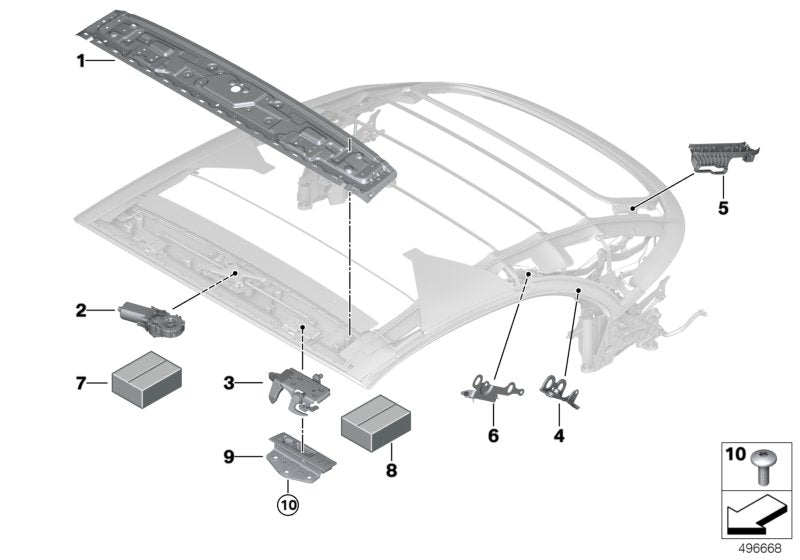 1
5
2
7
3
6
4
9
8
10
10
496668