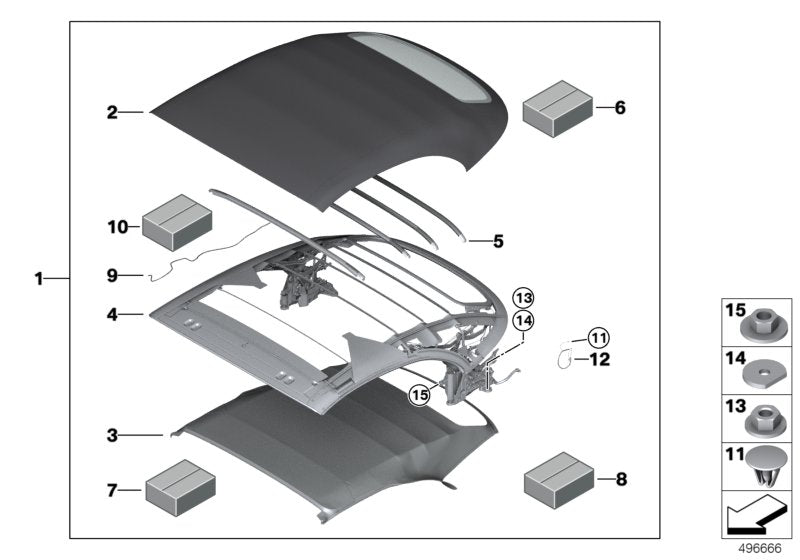 2
6
10
5
1
9
13
4
14
11
12
15
3
7
8
15
14
13
11
496666