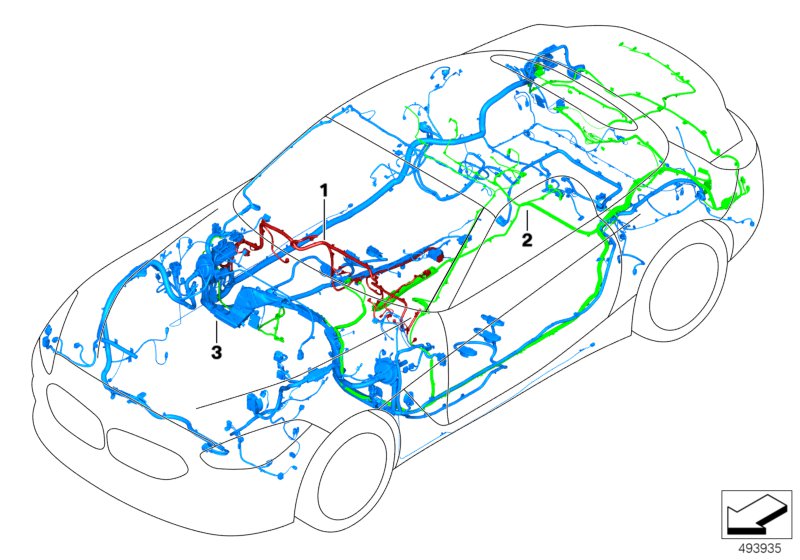 1
2
3
493935