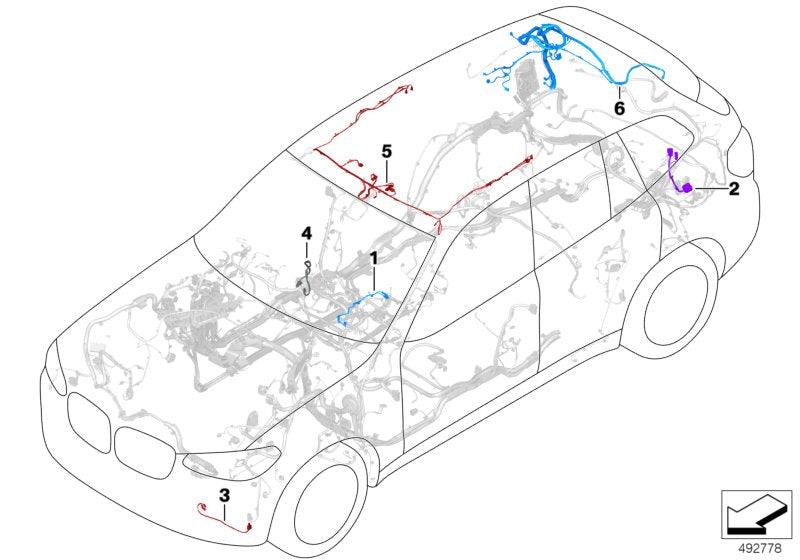 6
5
2
4
1
3
492778