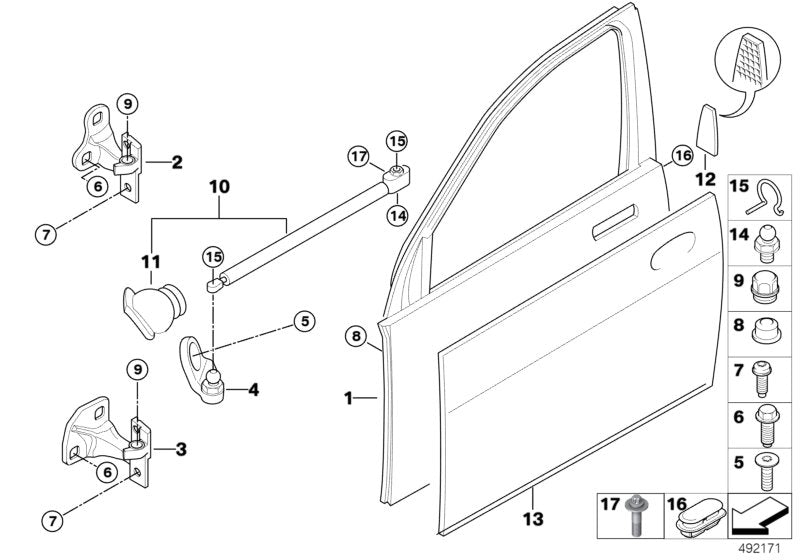 9
2
6
7
10
17
15
14
11
15
5
4
9
3
6
7
8
1
16
12
13
15
14
9
8
7
6
5
17
16
492171