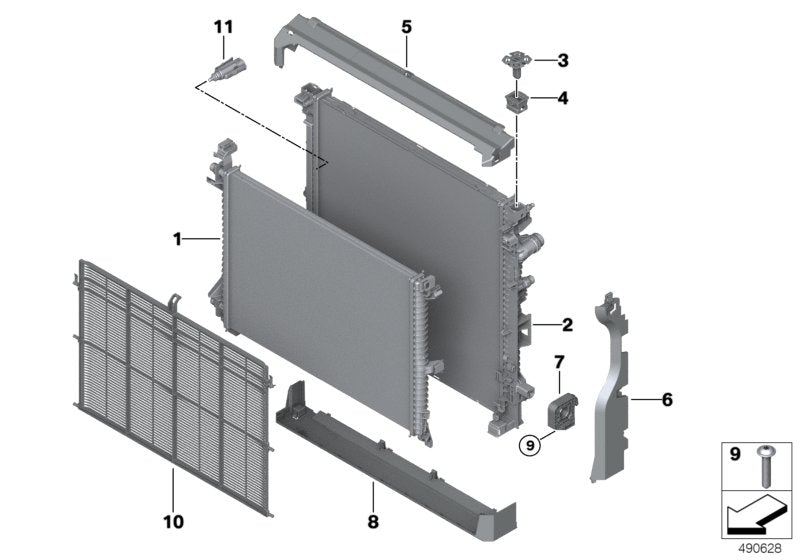 11
5
3
4
1
2
7
6
9
10
8
9
490628