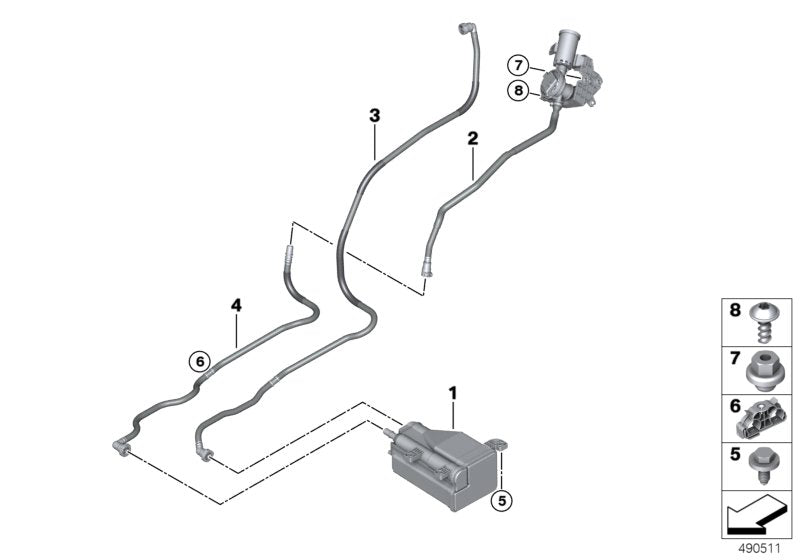 7
8
3
2
4
6
1
5
8
7
6
5
490511