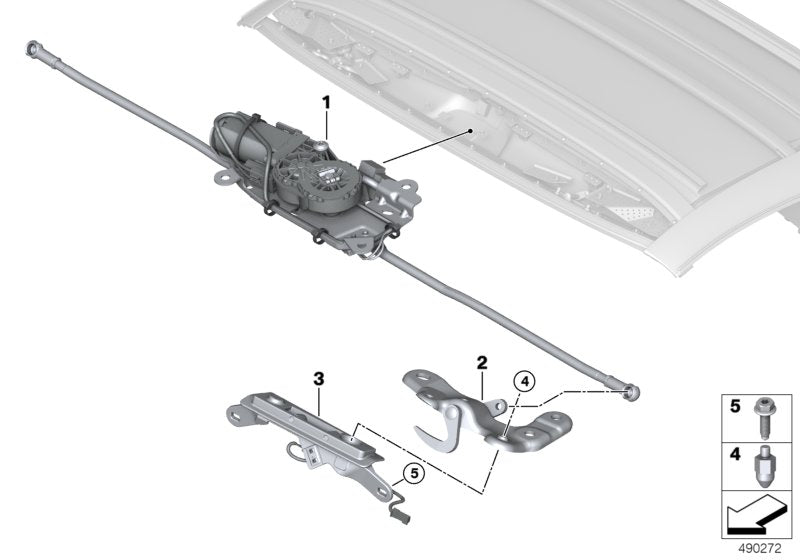 1
2
3
4
5
5
4
490272