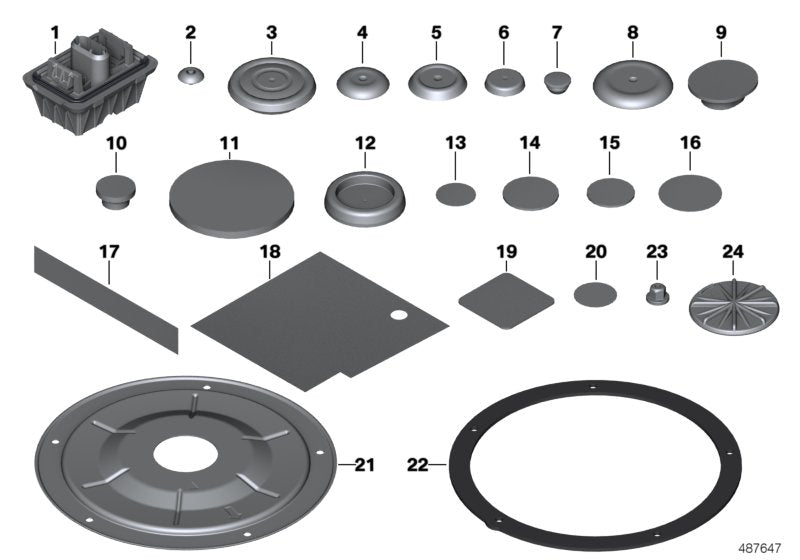 1 2 3 4 5 6 7 8 9

10 11 12 13 14 15 16

17 18 19 20 23 24

21 22

487647