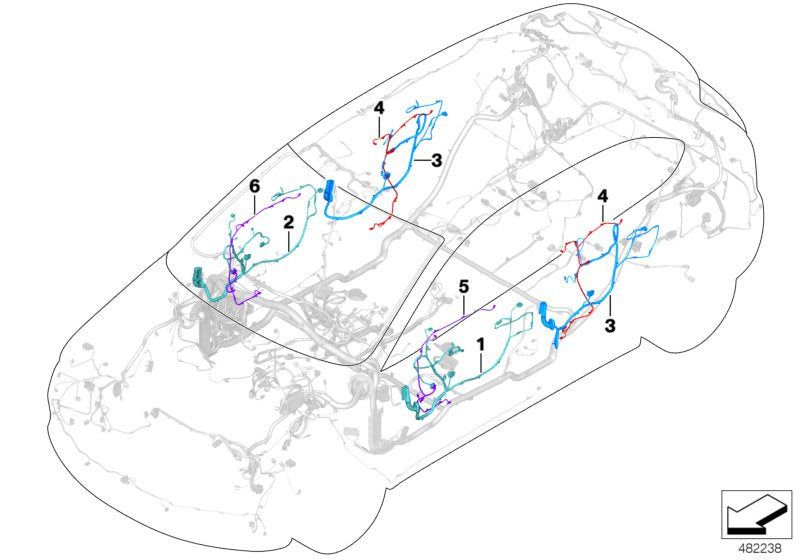 4
3
6
2
4
5
1
3
482238