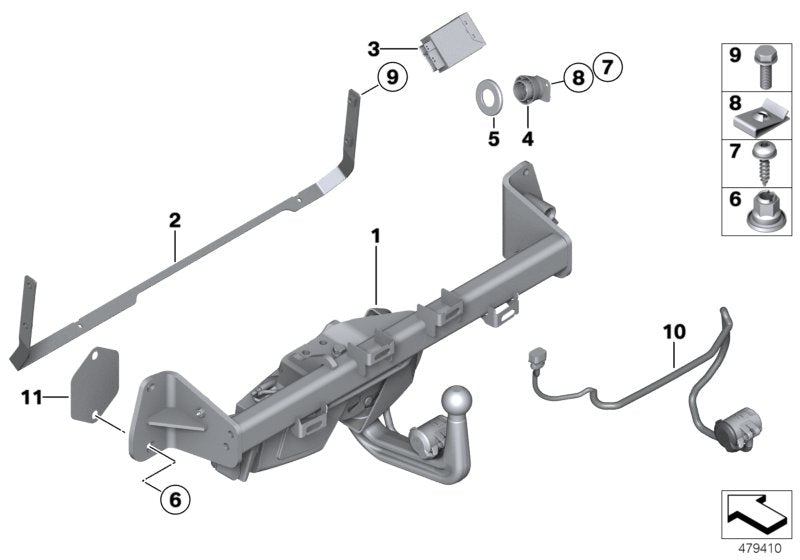 3
9
8
7
5
4
9
8
7
6
2
1
10
11
6
479410