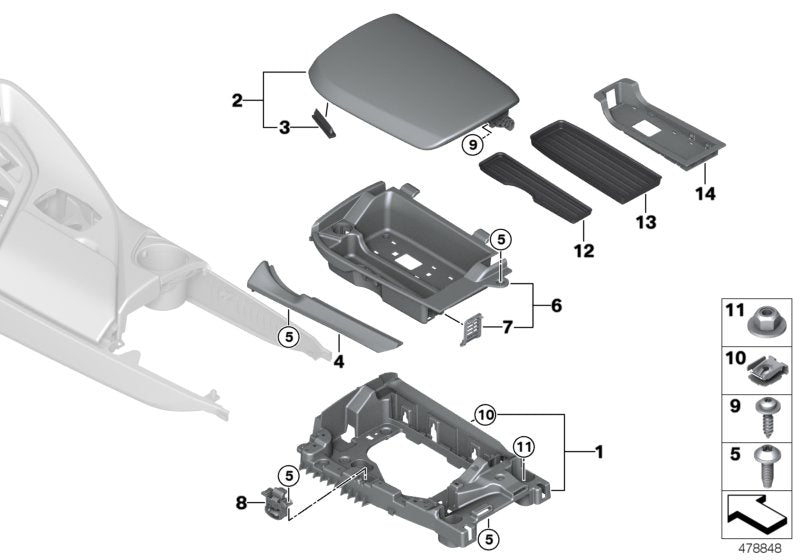 2
3
9
14
13
12
5
6
7
5
4
10
11
1
5
8
5
11
10
9
5
478848