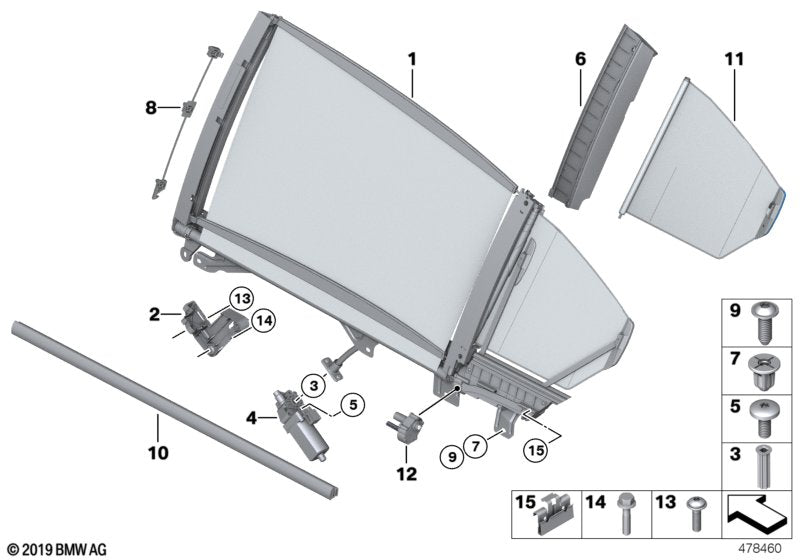 1
6
11
8
2
13
14
3
5
4
10
12
9
7
15
9
7
5
3
15
14
13
© 2019 BMW AG
478460