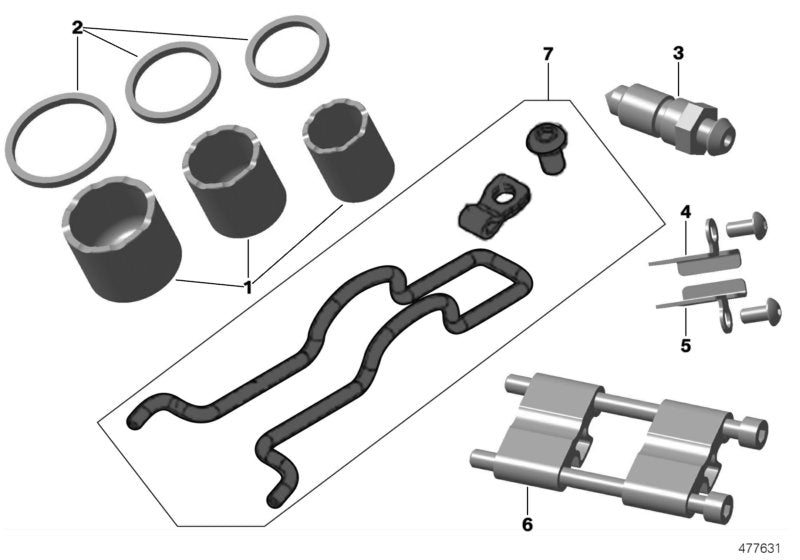 2
7
3
4
1
5
6
477631