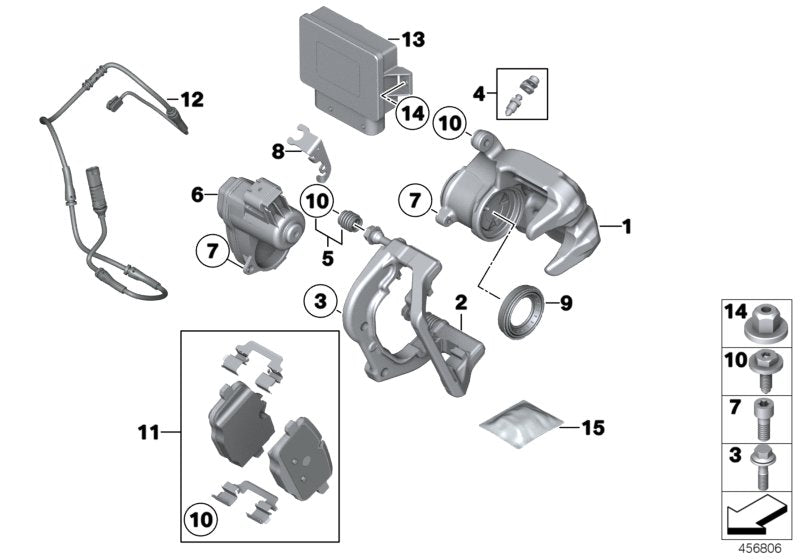 13
12
4
14
10
8
6
10
7
1
7
5
3
2
9
11
15
10
14
10
7
3
456806