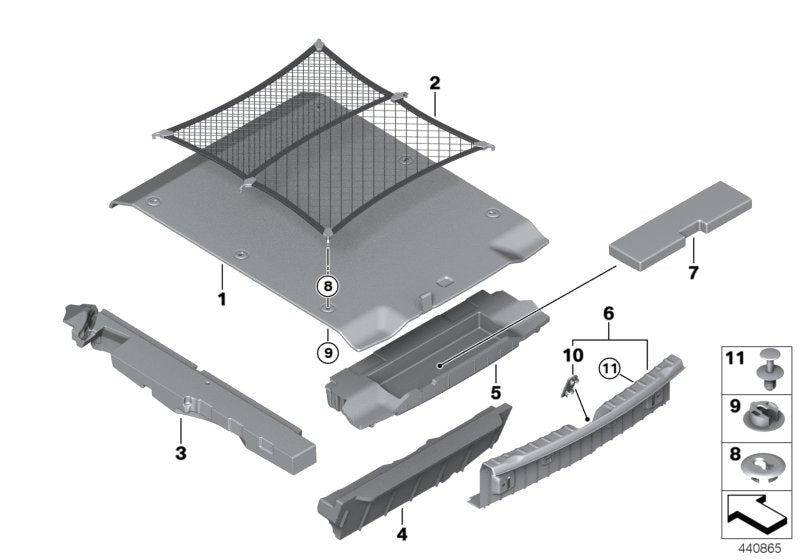 2
1
8
9
7
6
10
11
5
3
4
11
9
8
440865