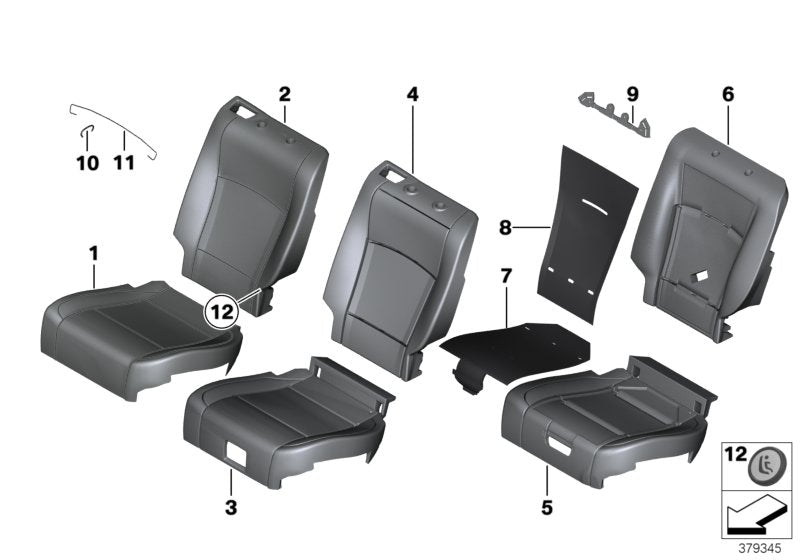 2
4
9
6
10
11
8
1
7
12
3
5
12
379345