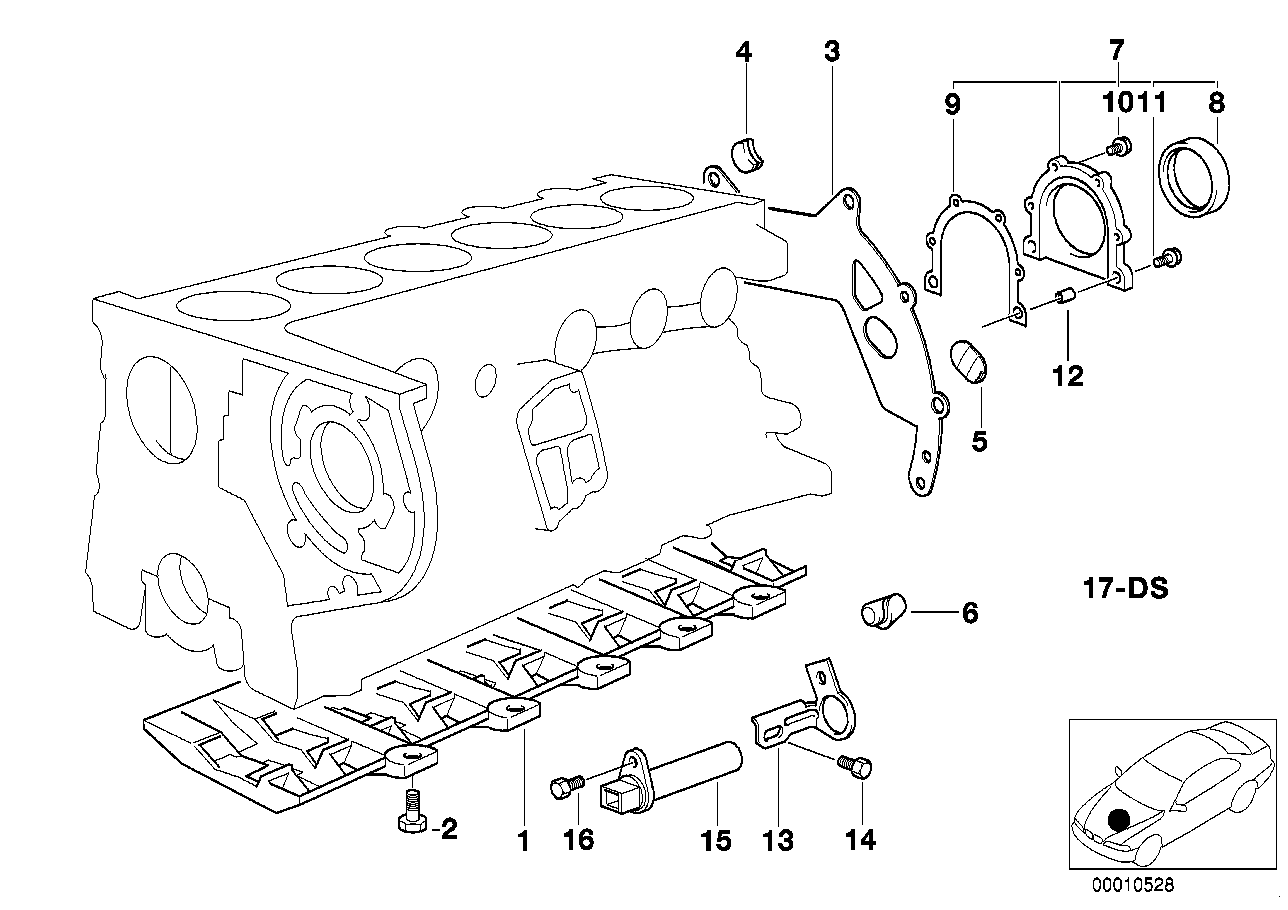 4
3
7
9
10
11
8
12
5
17-DS
6
-2
1
16
15
13
14
00010528