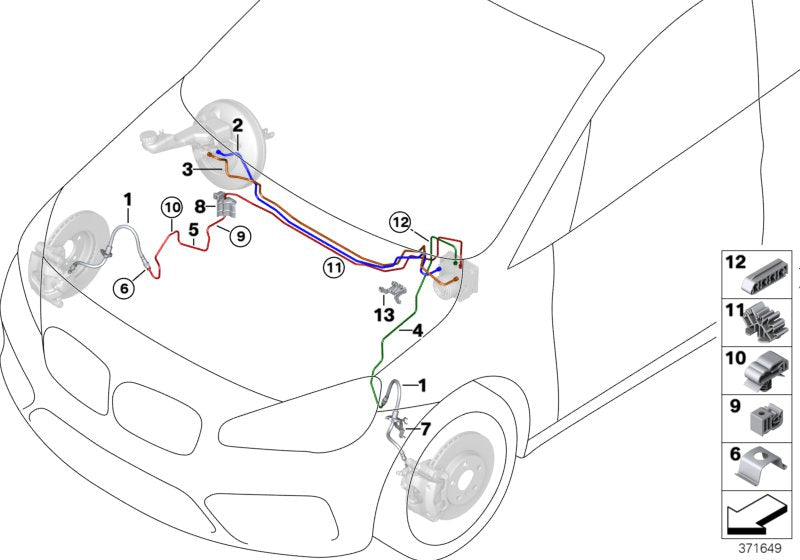 2
3
1
10
8
5
9
6
12
11
13
4
1
7
12
11
10
9
6
371649