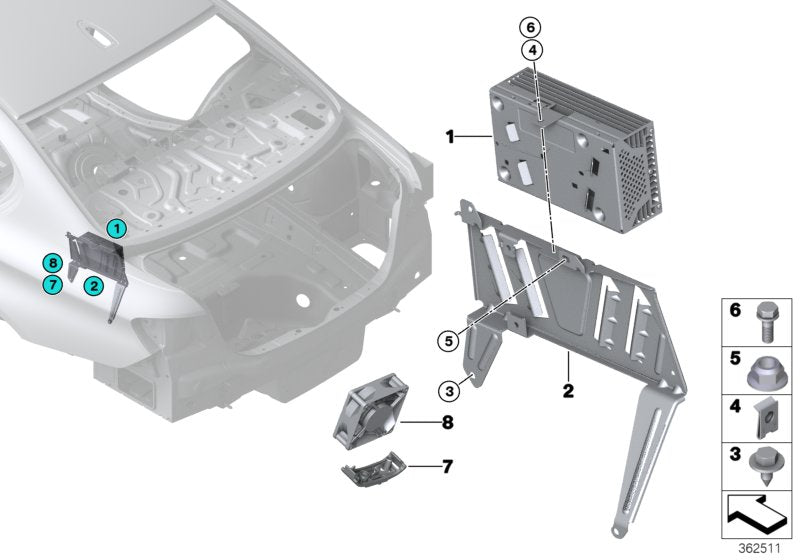 1
8
7
2
6
4
1
5
3
2
8
7
6
5
4
3
362511