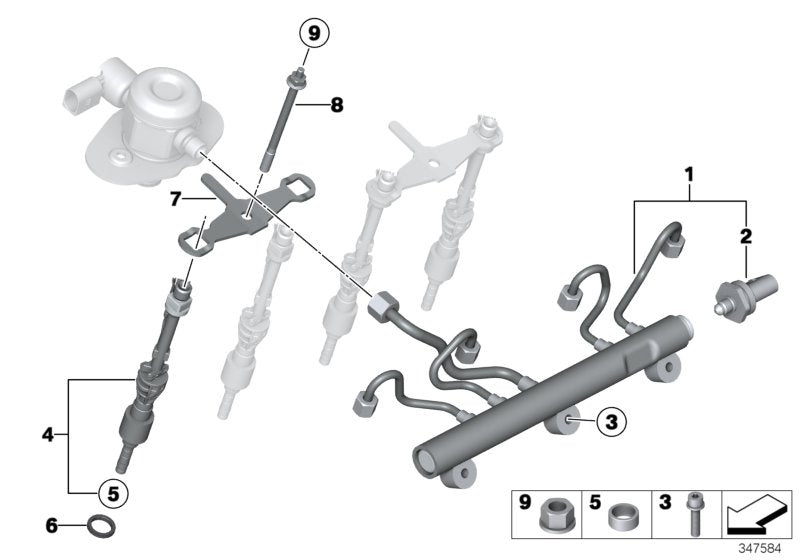 9
8
7
1
2
3
4
5
6
9
5
3
347584