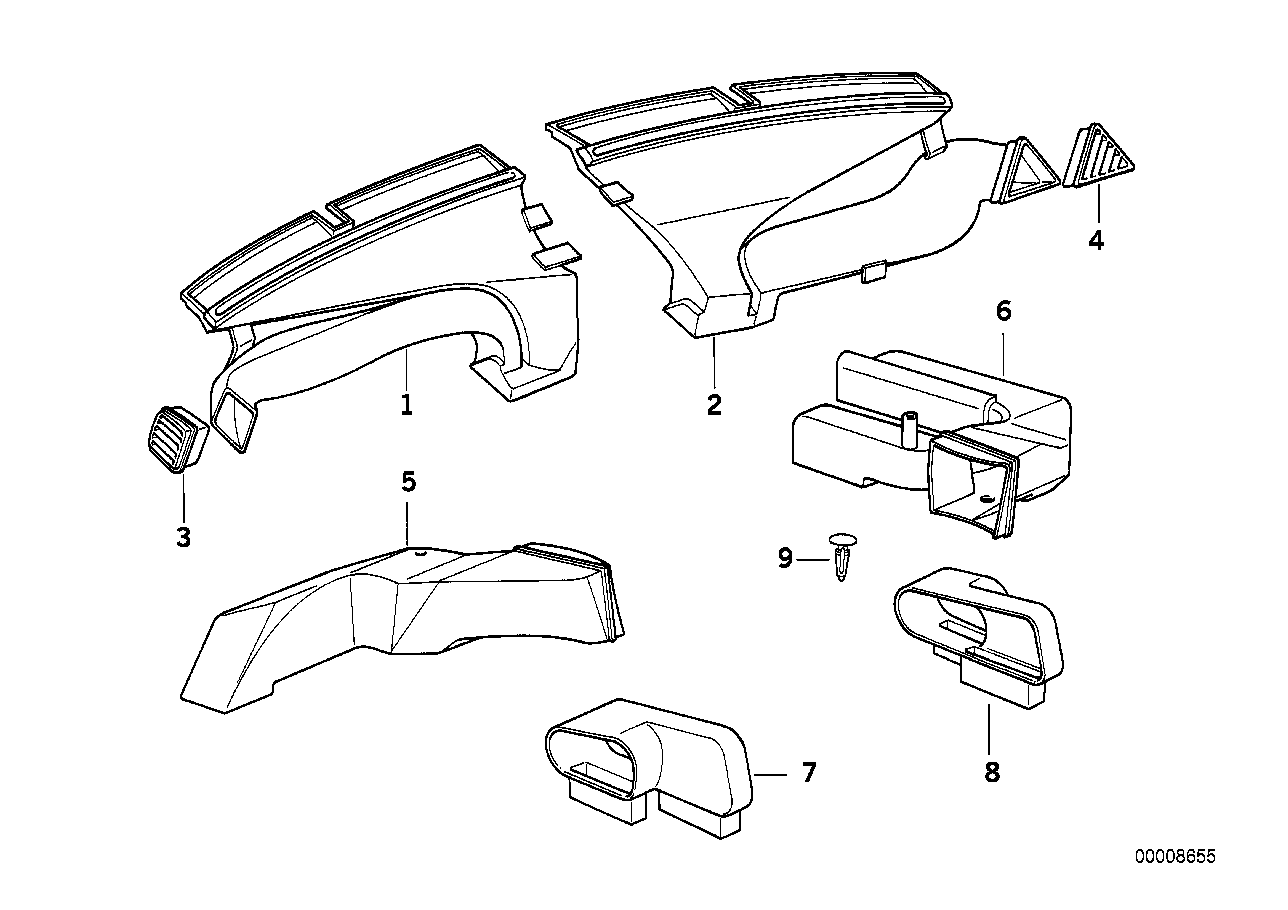 4
6
1
2
3
5
9
8
7
00008655