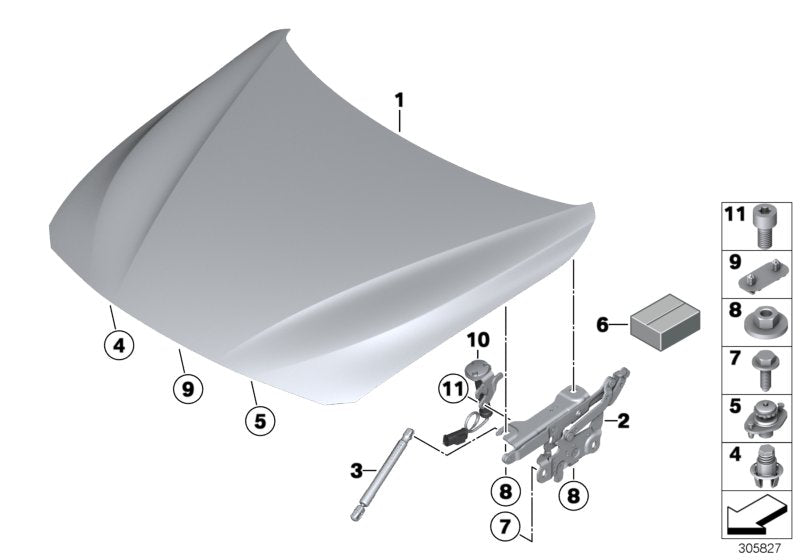 1
4
9
5
10
11
6
2
3
8
8
7
11
9
8
7
5
4
305827