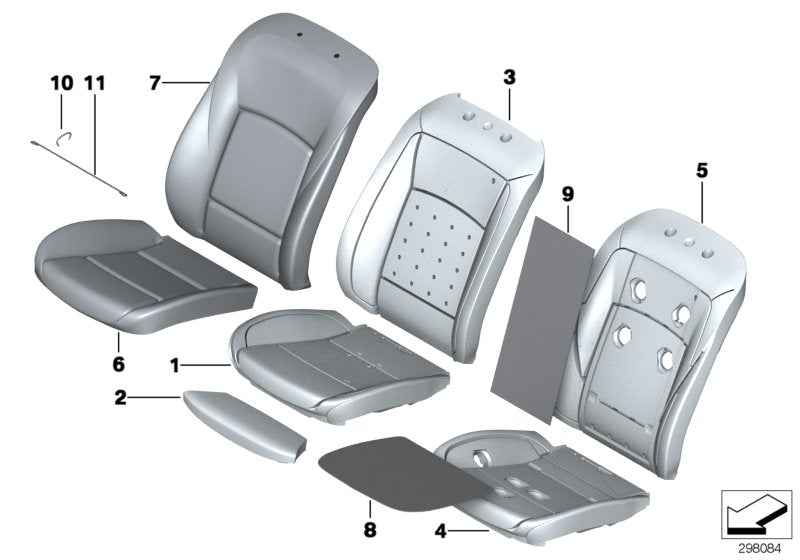 10 11
7
3
9
5
6
1
2
8
4
298084