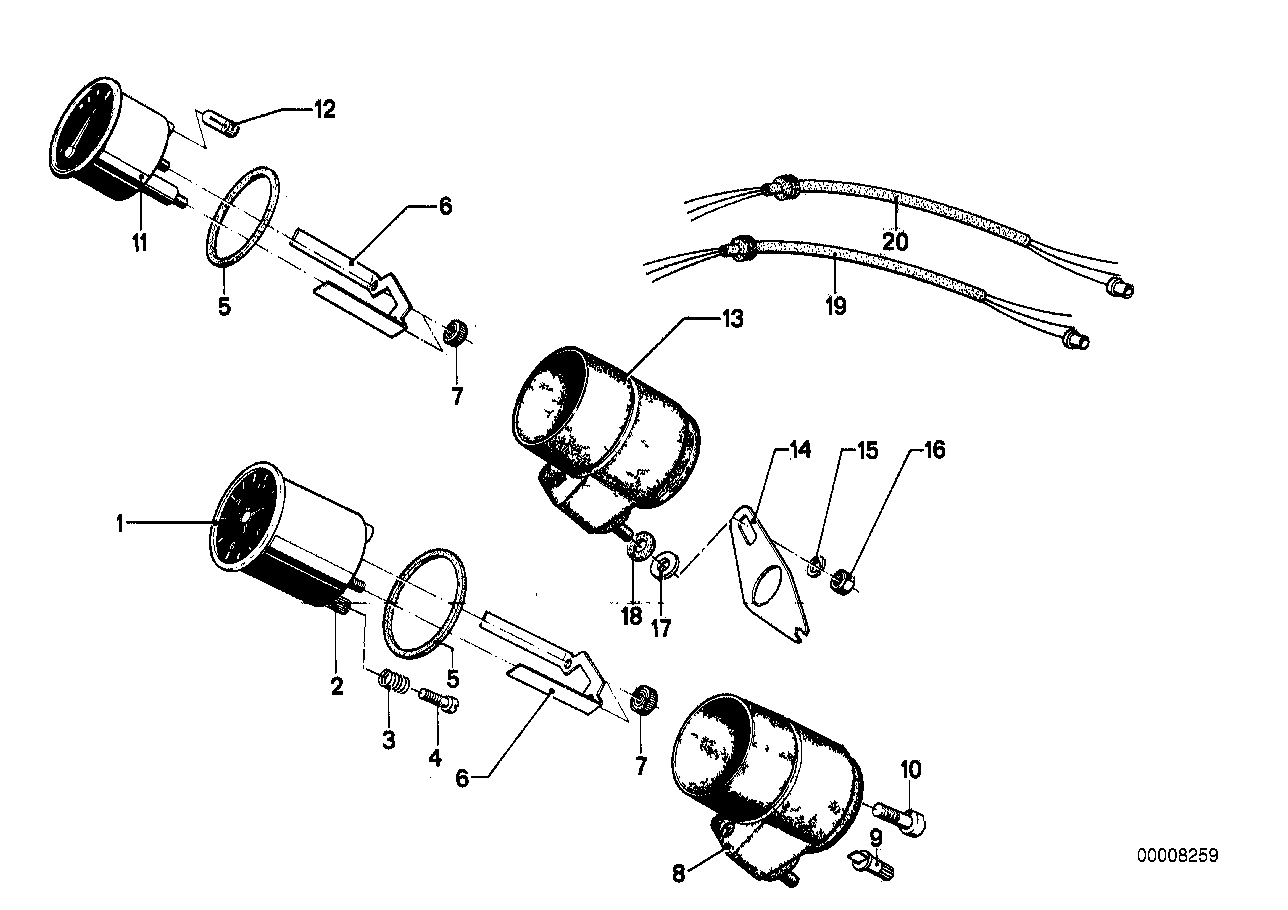 12
11
5
6
7
20
19
13
14
15
16
1
18
17
2
5
3
4
6
7
10
9
8
00008259