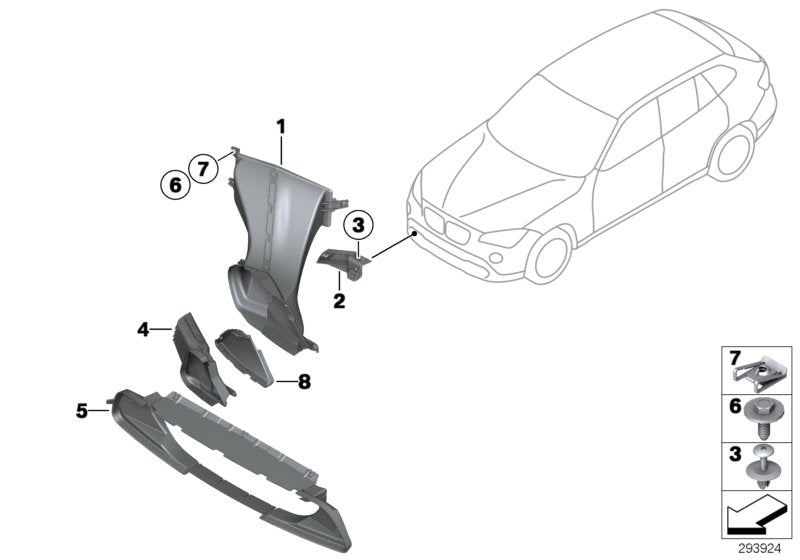 1
7
6
3
2
4
8
5
7
6
3
293924