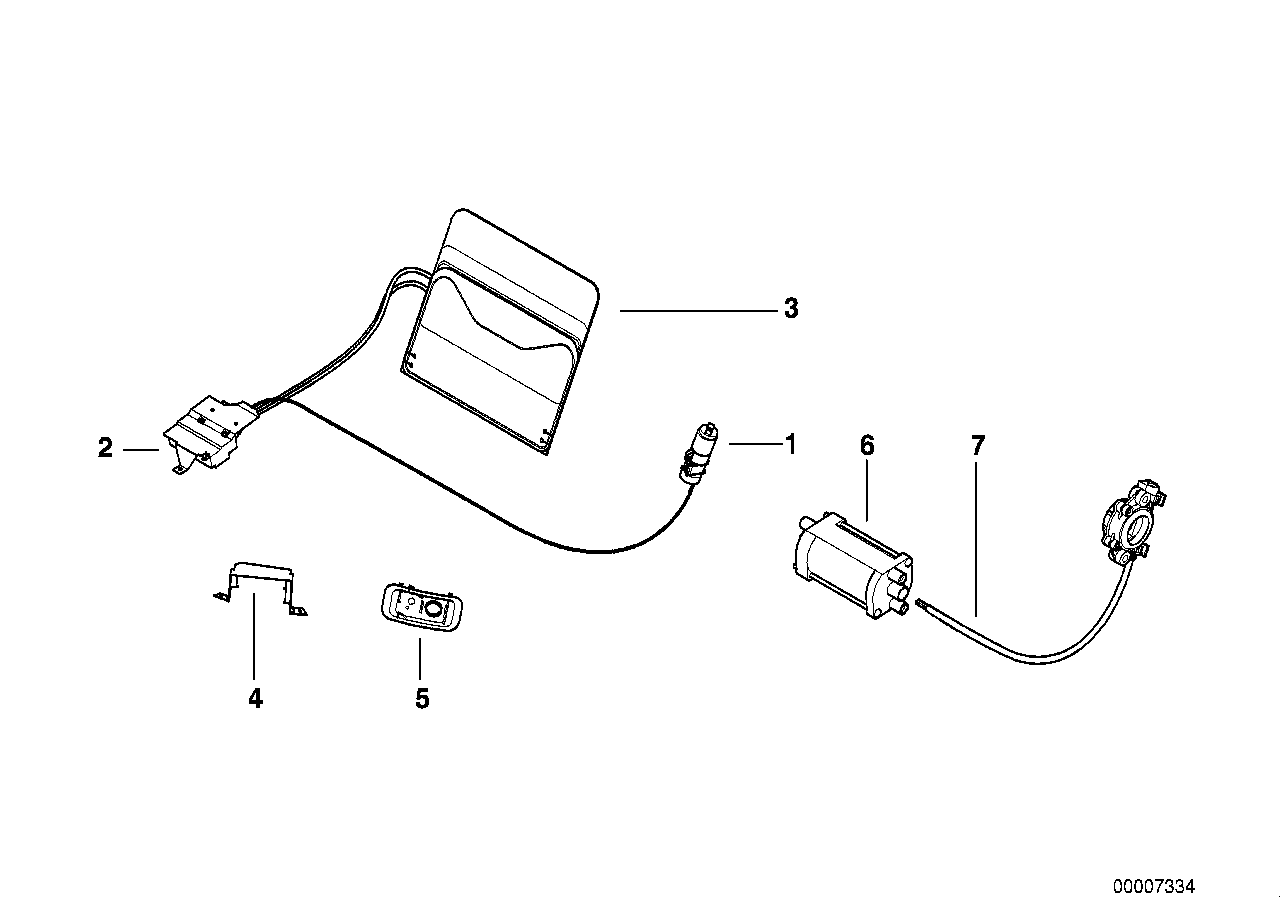 3

2

1

6

7

4

5

00007334