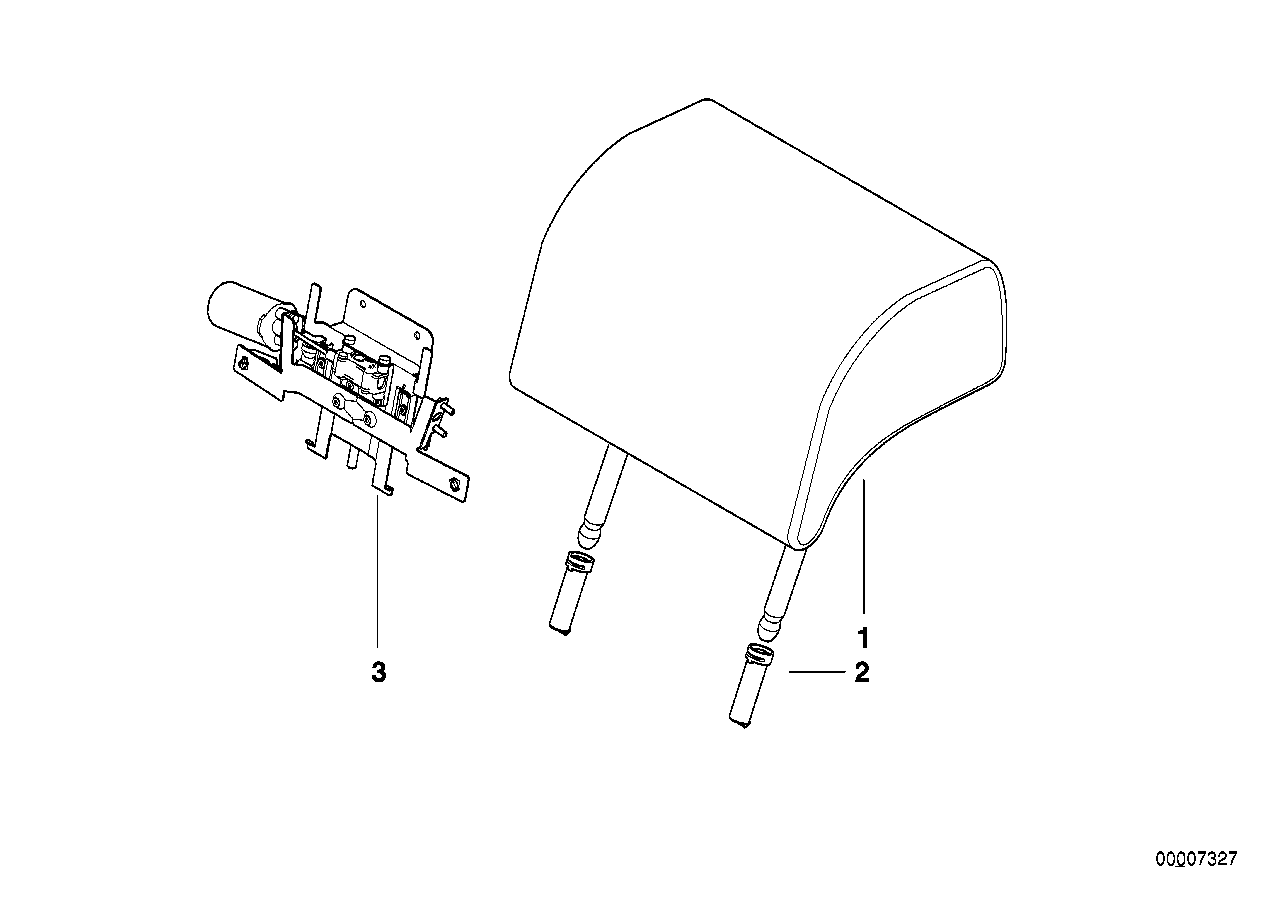 3

1

2

00007327