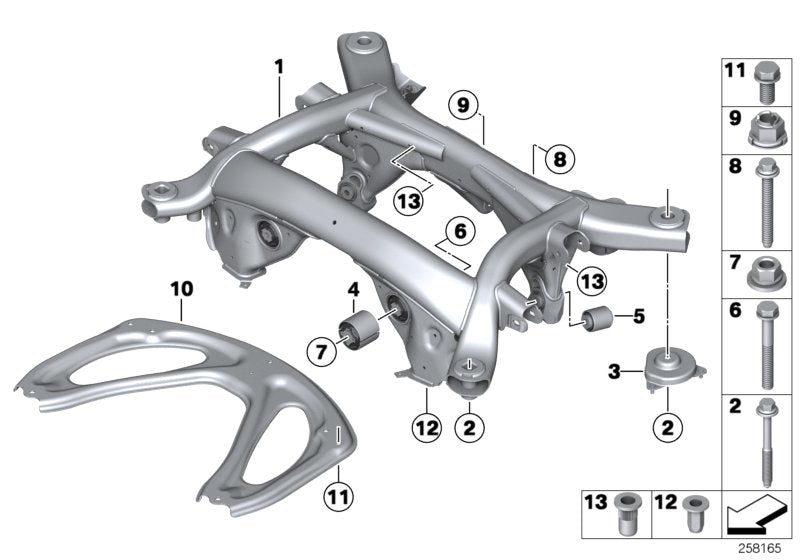 1
9
8
13
6
13
10
4
5
7
3
12
2
2
11
11
9
8
7
6
2
13
12
258165