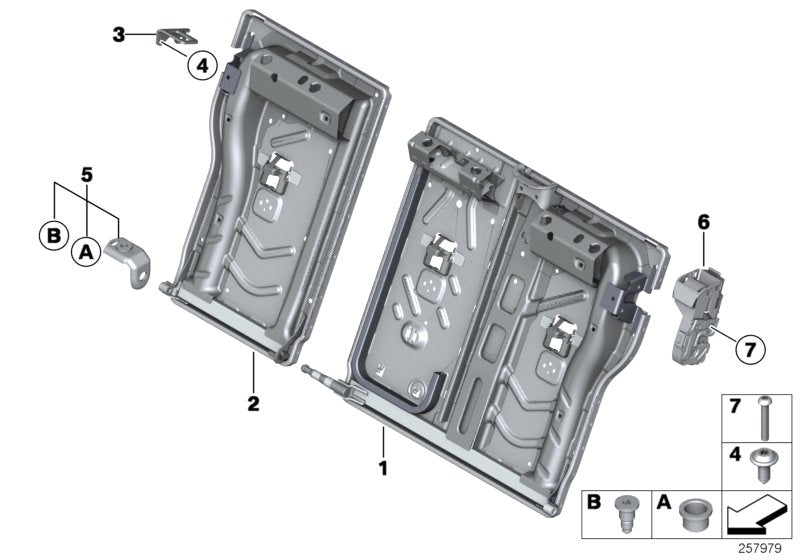 3
4
5
B
A
2
1
6
7
7
4
B
A
257979