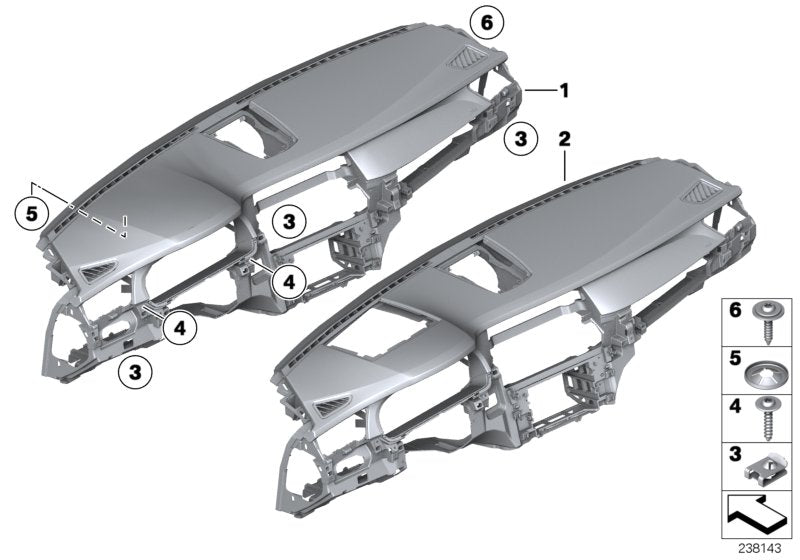 6
1
3
2
5
3
4
4
3
6
5
4
3
238143