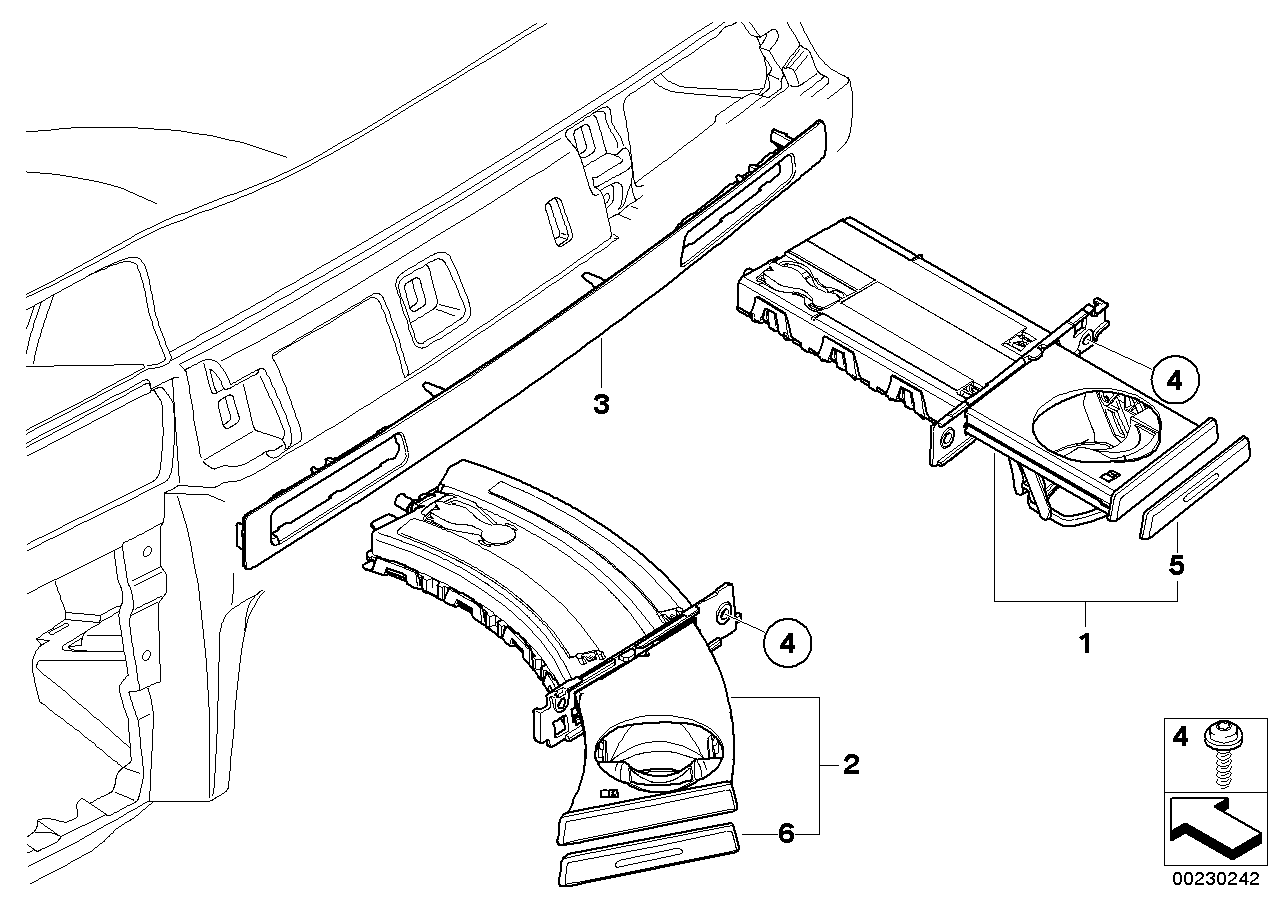 3
4
5
1
4
2
6
4
00230242