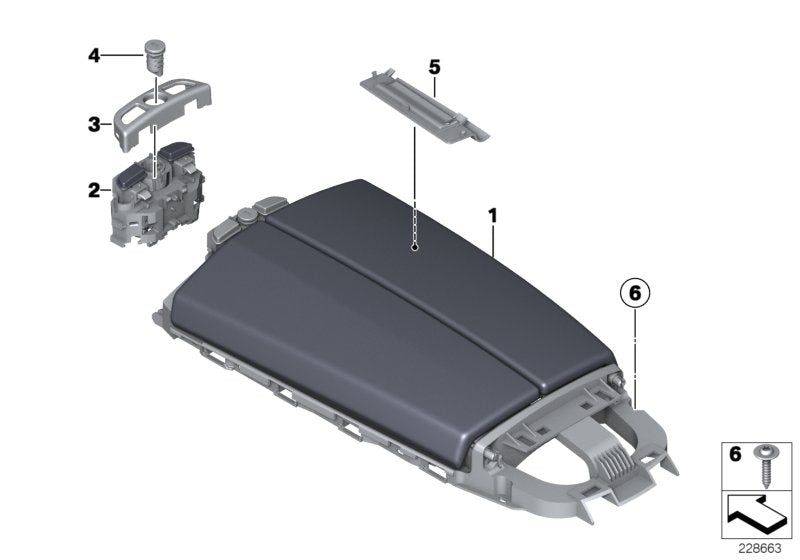 4
3
2
5
1
6
6
228663