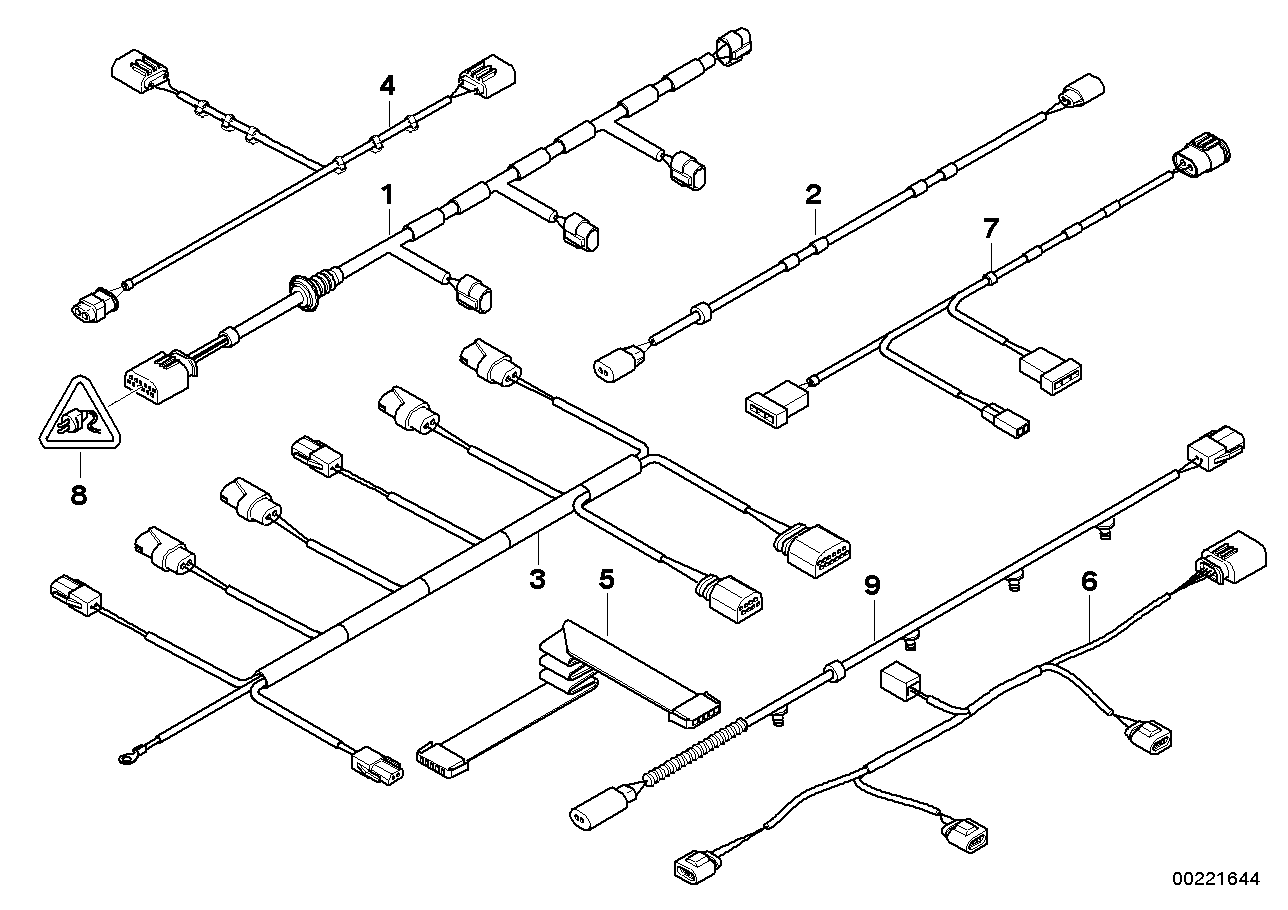 4
1
2
7
8
3
5
9
6
00221644