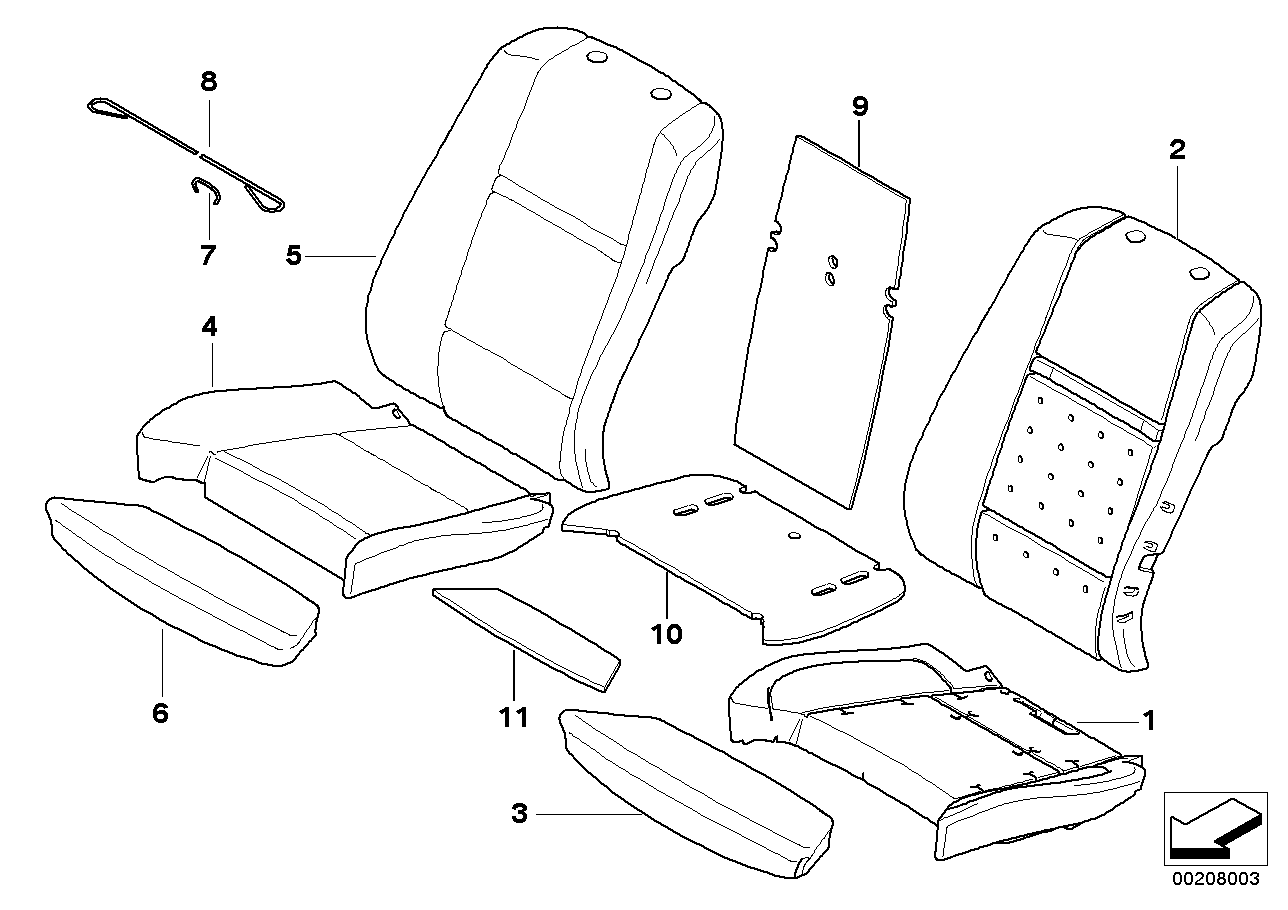 8
9
2
7
5
4
10
6
11
1
3
00208003